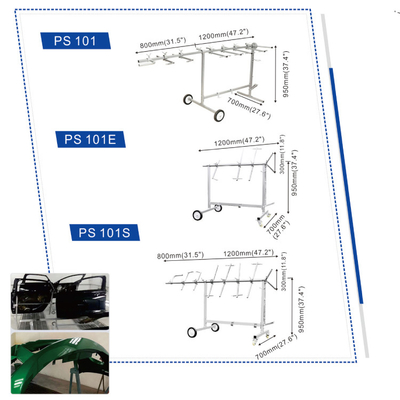 PS 101

800mm(31.5")
1200mm(47.2")
950mm(37.4")
700mm(27.6")

PS 101E

1200mm(47.2")
300mm(11.8")
950mm(37.4")
700mm (27.6")

PS 101S

800mm(31.5")
1200mm(47.2")
300mm(11.8")
950mm(37.4")
700mm(27.6")